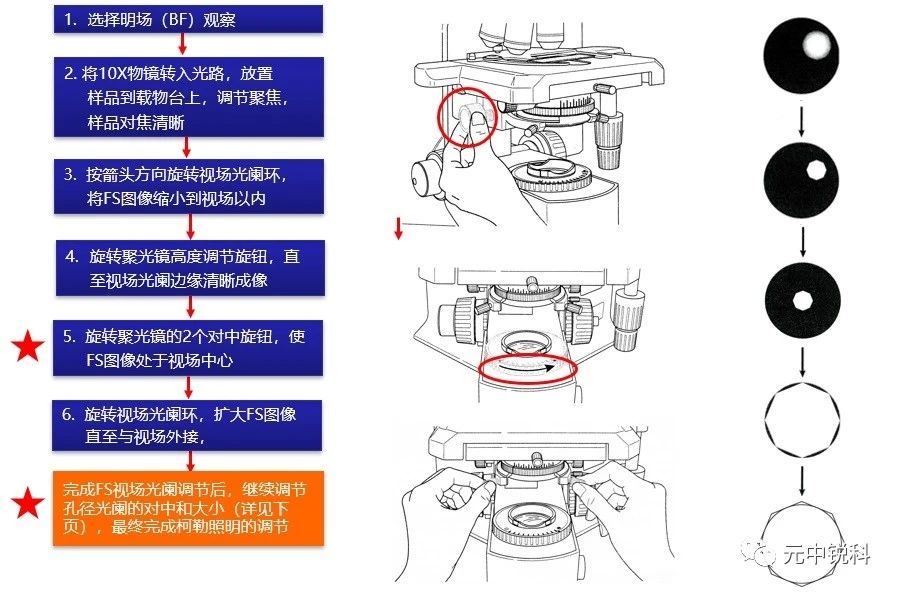 1. 选择明场（BF）观察

2. 将10X物镜转入光路，放置样品到载物台上，调节聚焦，样品对焦清晰

3. 按箭头方向旋转视场光阑环，将FS图像缩小到视场以内

4. 旋转聚光镜高度调节旋钮，直至视场光阑边缘清晰成像

5. 旋转聚光镜的2个对中旋钮，使FS图像处于视场中心

6. 旋转视场光阑环，扩大FS图像直至与视场外接，

完成FS视场光阑调节后，继续调节孔径光阑的对中和大小（详见下页），最终完成柯勒照明的调节

元中锐科